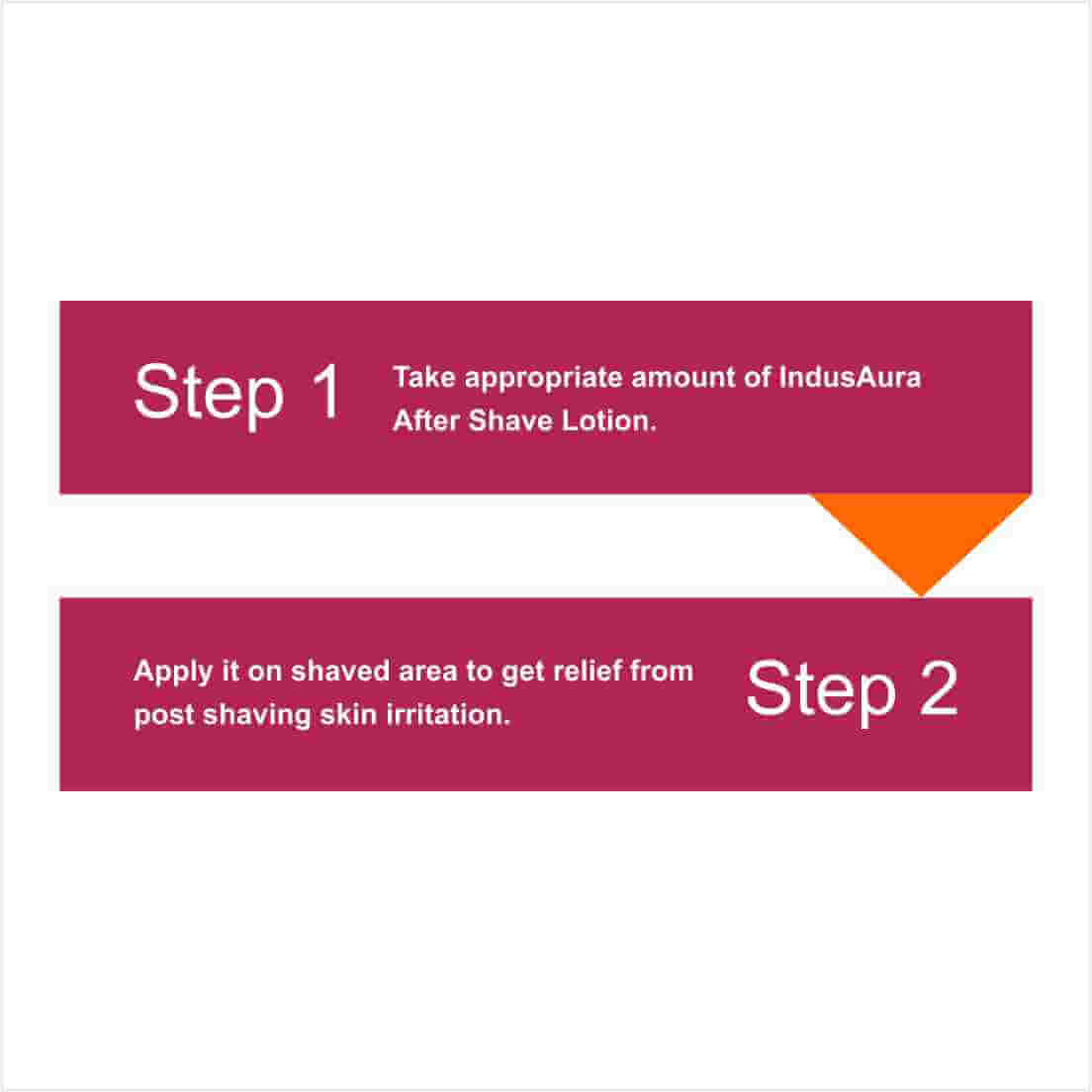 Step 1

Take appropriate amount of IndusAura After Shave Lotion.

Apply it on shaved area to get relief from post shaving skin irritation.

Step 2