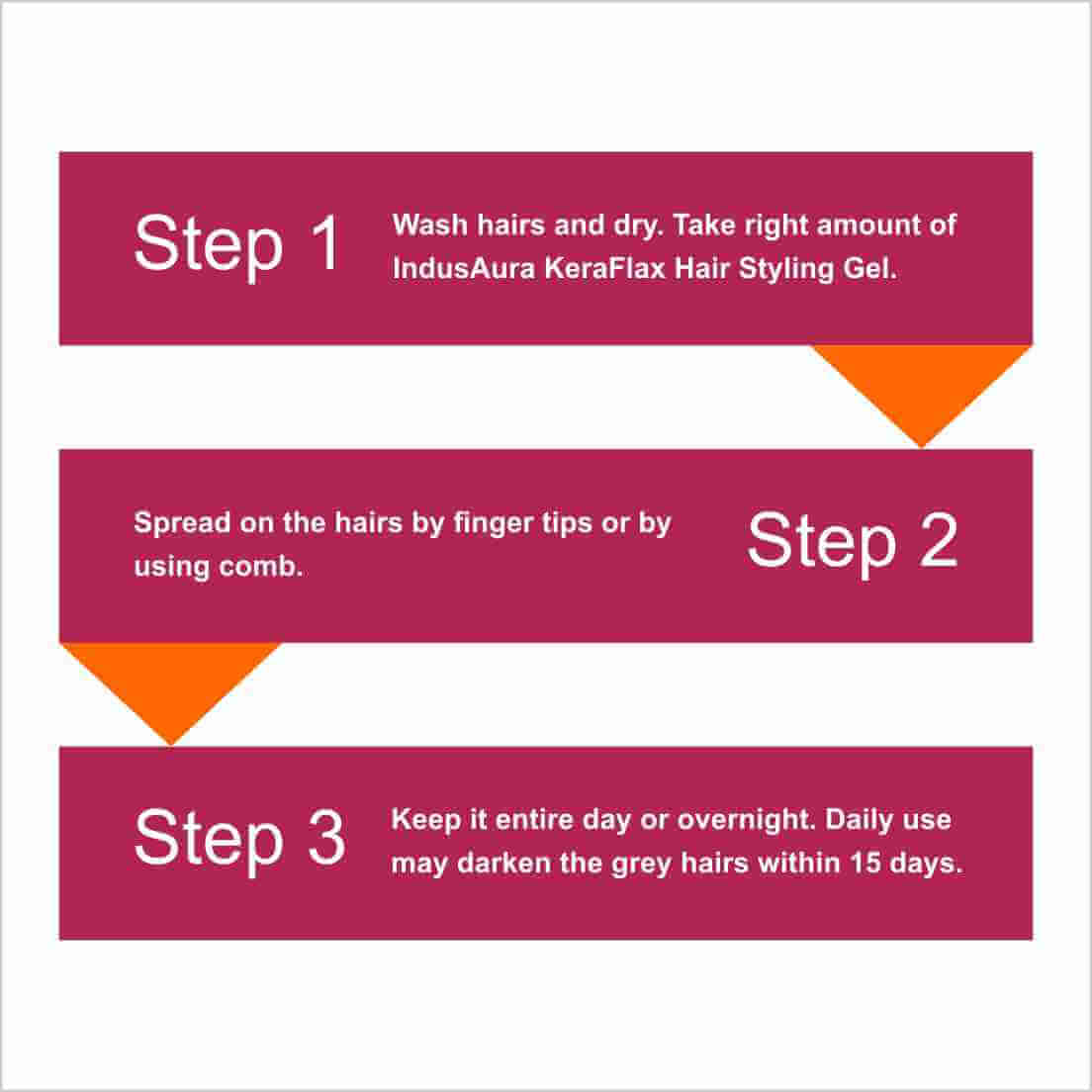 Step 1

Wash hairs and dry. Take right amount of IndusAura KeraFlax Hair Styling Gel.

Spread on the hairs by finger tips or by using comb.

Step 2

Step 3

Keep it entire day or overnight. Daily use may darken the grey hairs within 15 days.