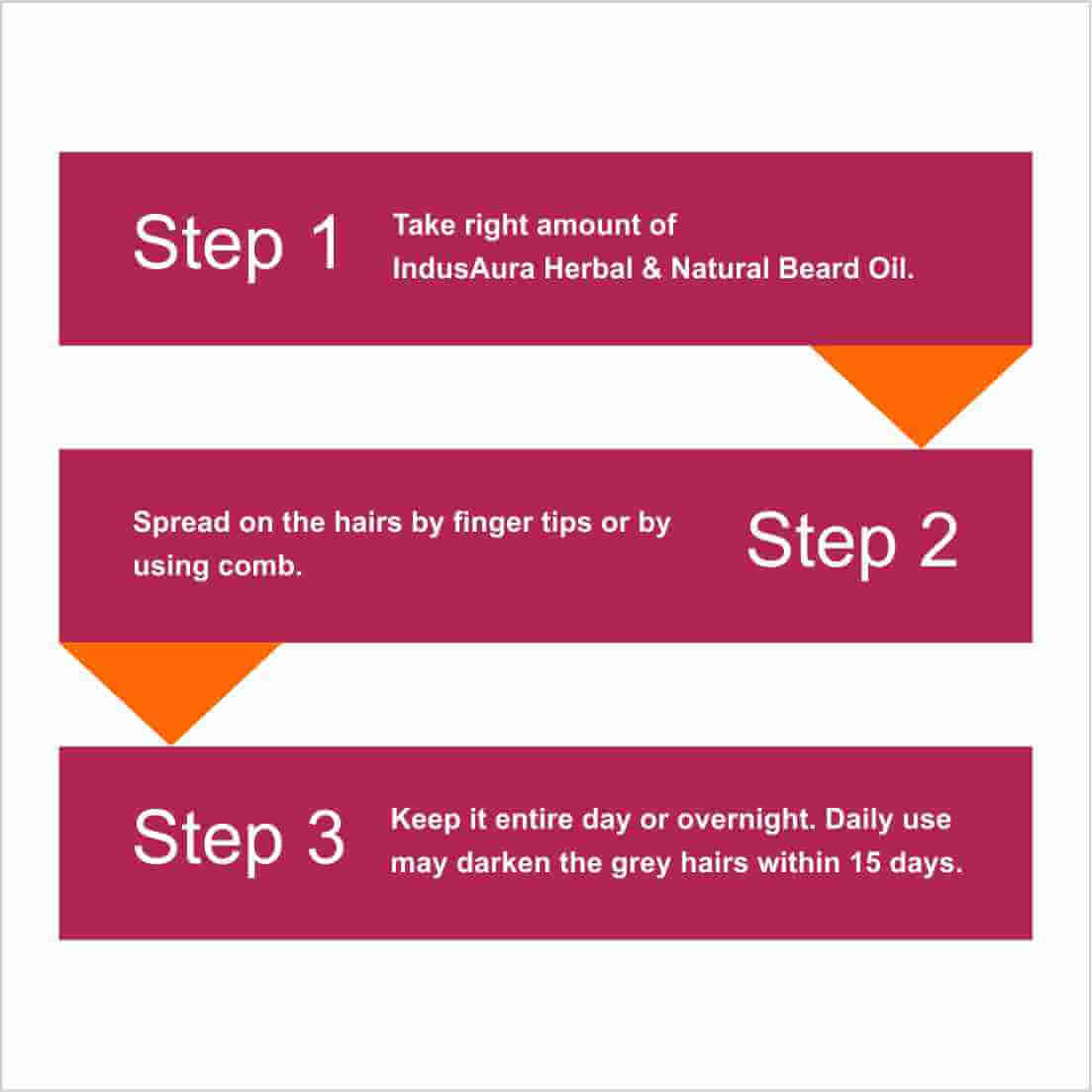 Step 1
Take right amount of IndusAura Herbal & Natural Beard Oil.

Spread on the hairs by finger tips or by using comb.
Step 2

Step 3
Keep it entire day or overnight. Daily use may darken the grey hairs within 15 days.