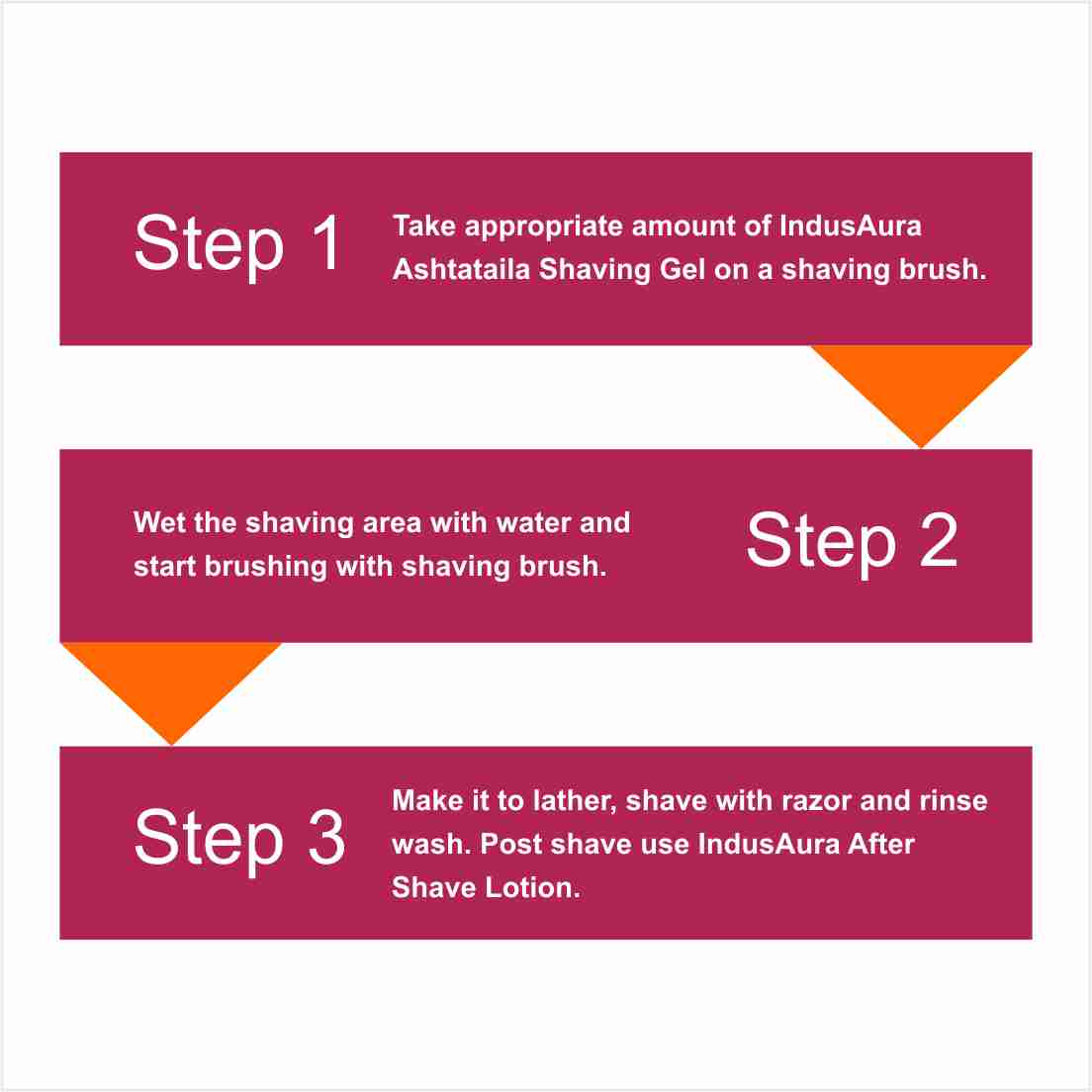 Step 1

Take appropriate amount of IndusAura Ashtataila Shaving Gel on a shaving brush.

Wet the shaving area with water and start brushing with shaving brush.

Step 2

Step 3

Make it to lather, shave with razor and rinse wash. Post shave use IndusAura After Shave Lotion.